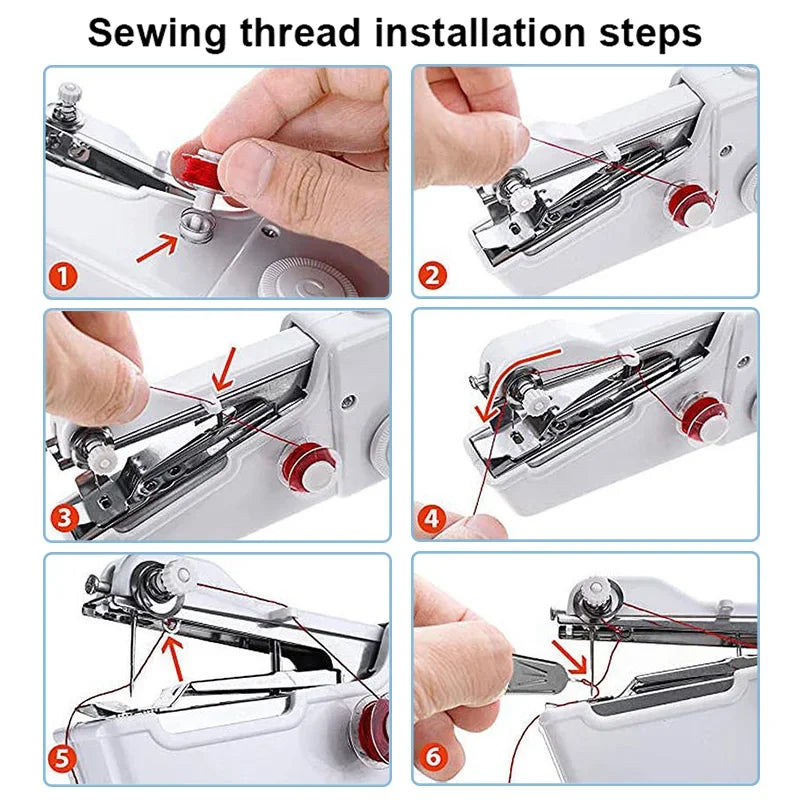 Sewing thread installation steps

1

2

3

4

5

6